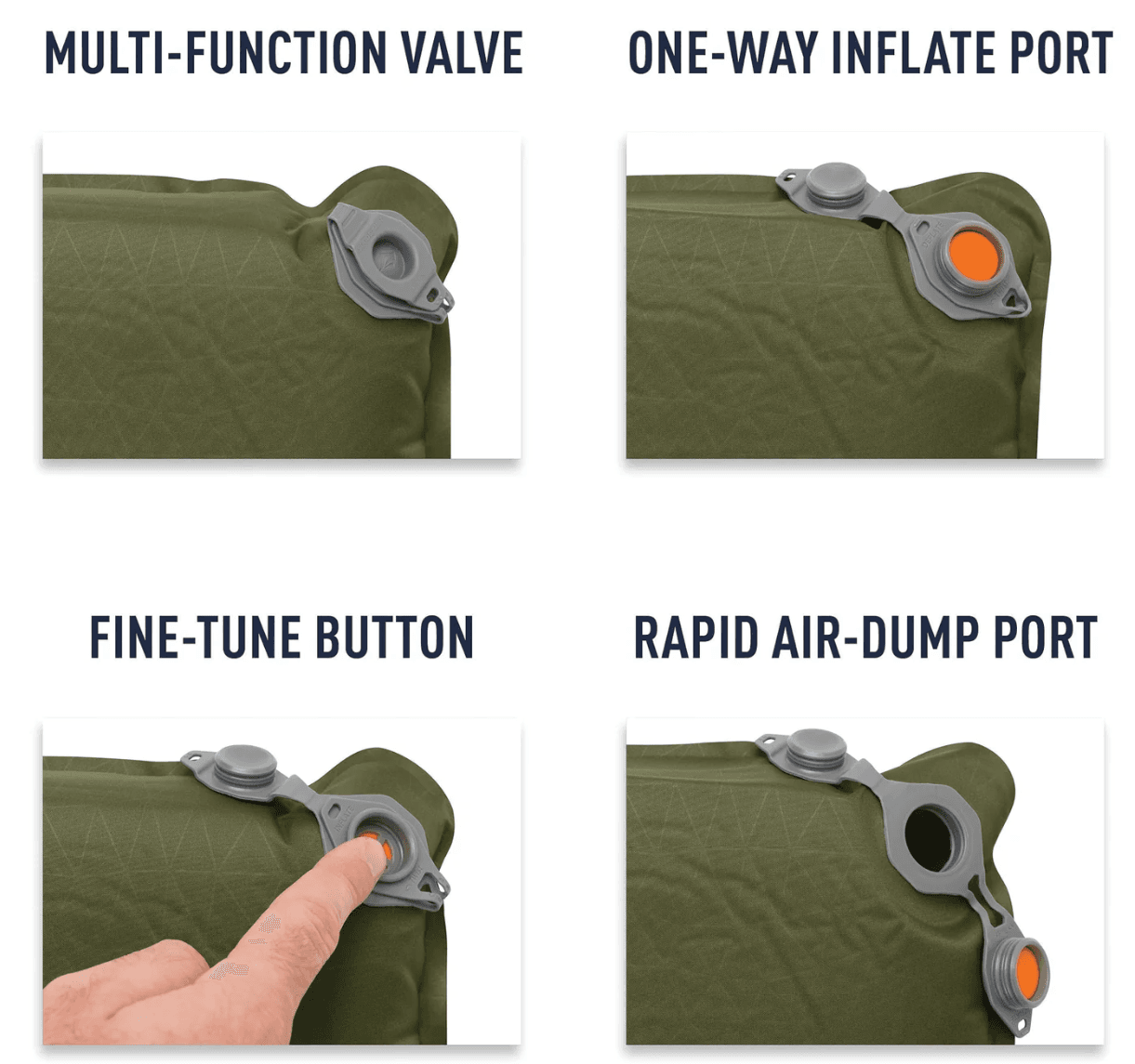 MULTI-FUNCTION VALVE

ONE-WAY INFLATE PORT

FINE-TUNE BUTTON

RAPID AIR-DUMP PORT