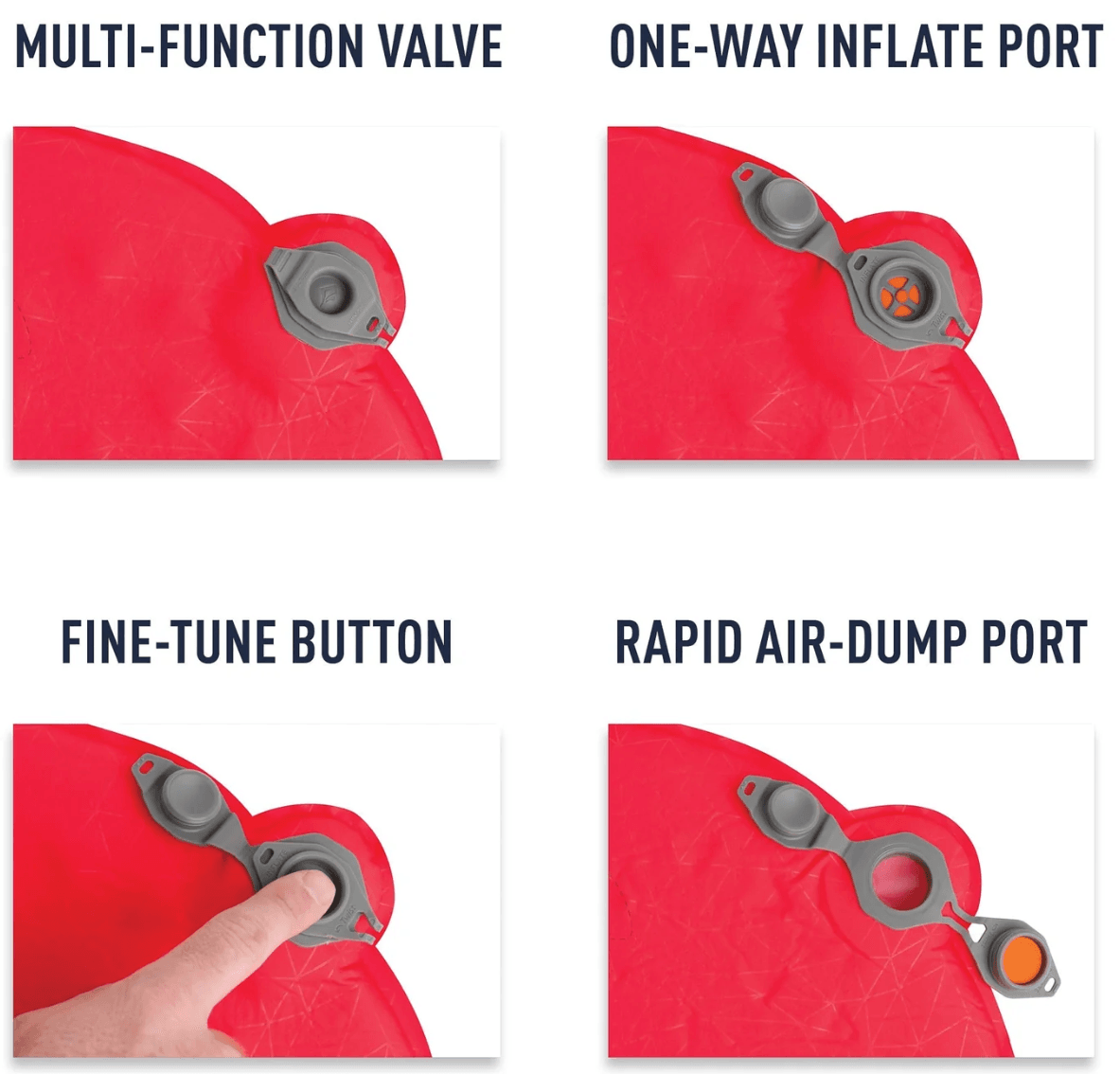 MULTI-FUNCTION VALVE

ONE-WAY INFLATE PORT

FINE-TUNE BUTTON

RAPID AIR-DUMP PORT