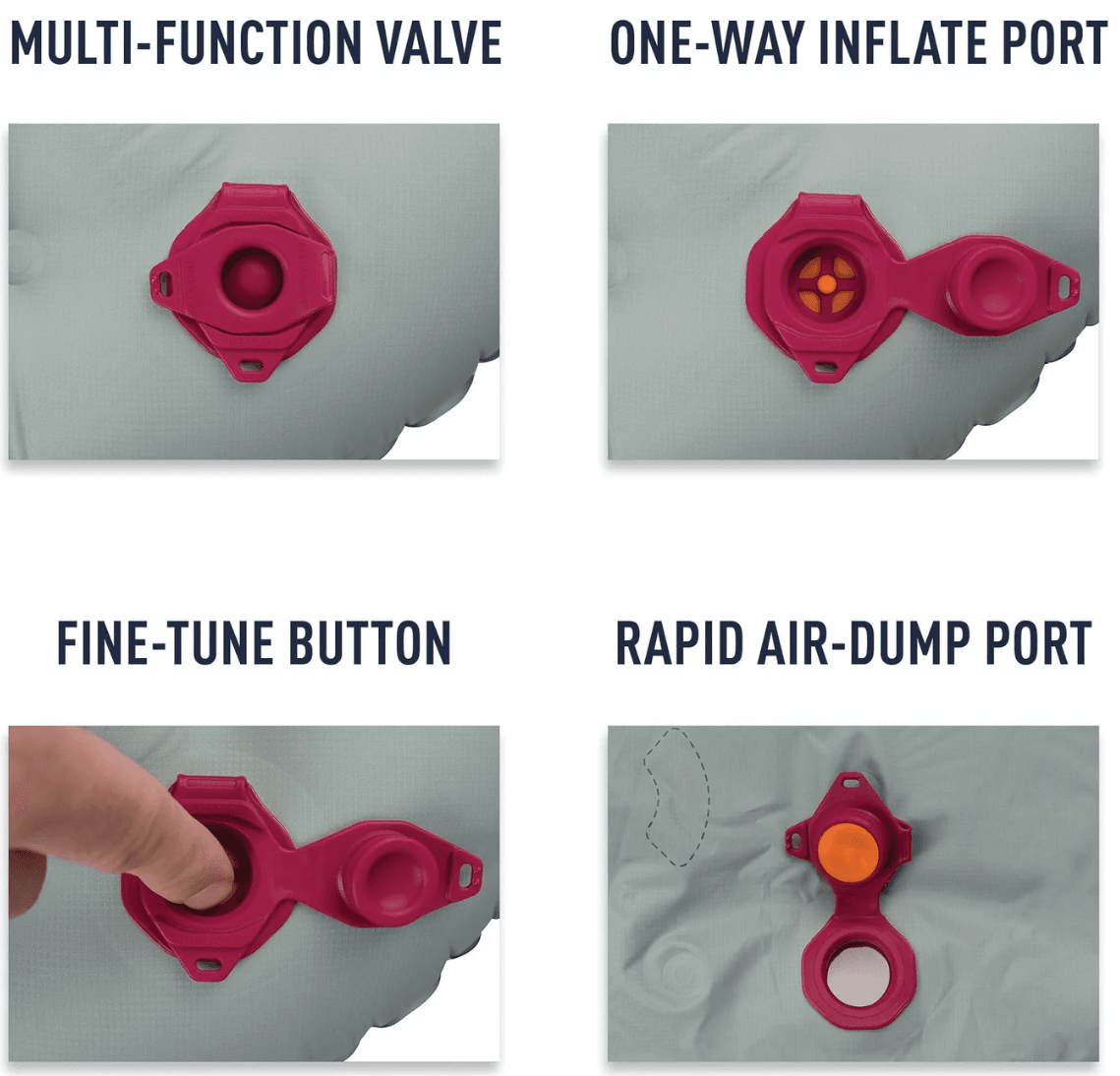 MULTI-FUNCTION VALVE

ONE-WAY INFLATE PORT

FINE-TUNE BUTTON

RAPID AIR-DUMP PORT