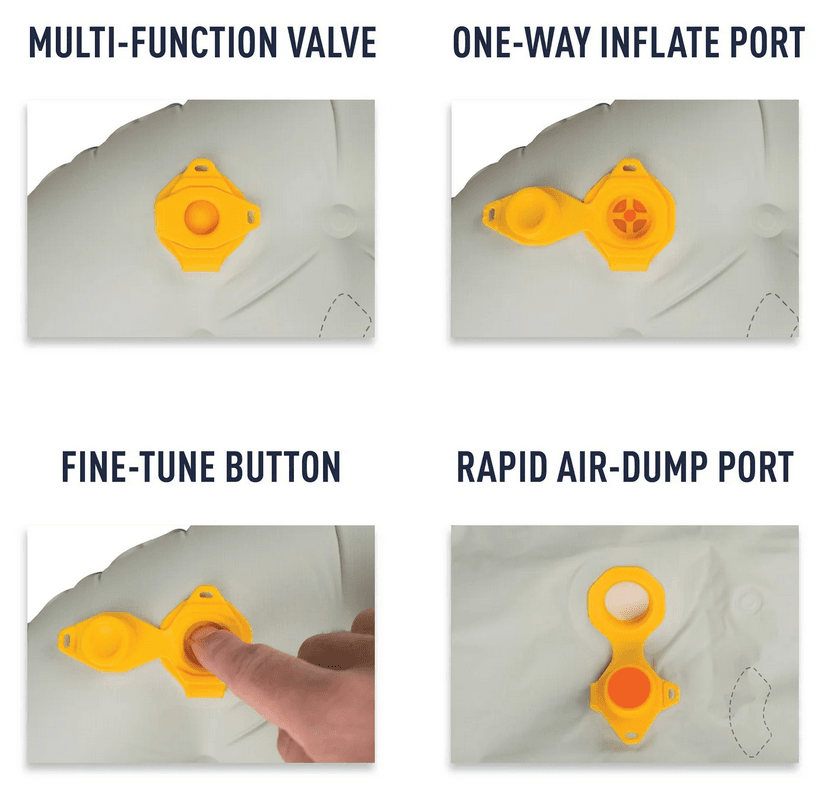 MULTI-FUNCTION VALVE

ONE-WAY INFLATE PORT

FINE-TUNE BUTTON

RAPID AIR-DUMP PORT